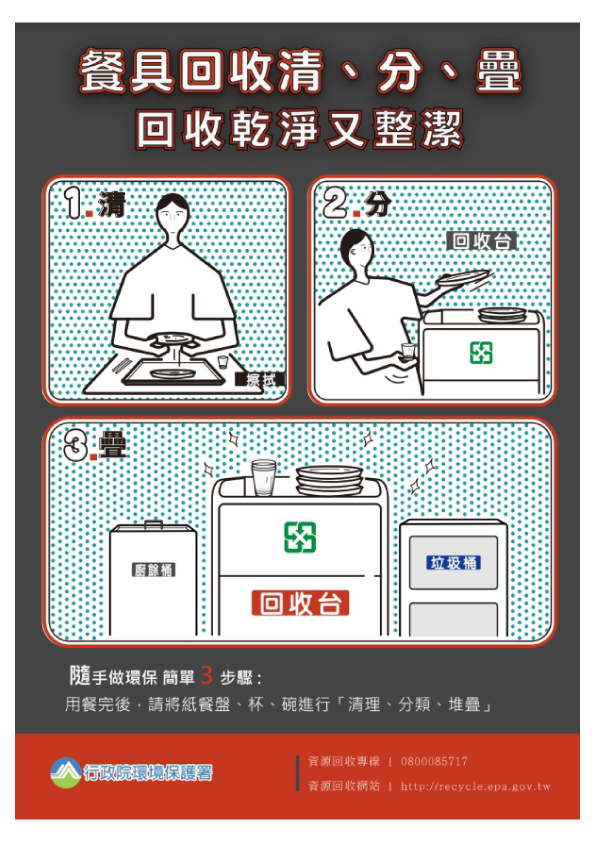 餐具回收清、分、疊
回收乾淨又整潔

1.清

擦拭

2.分

回收台

3.疊

廚餘桶

回收台

垃圾桶

隨手做環保 簡單 3 步驟：
用餐完後，請將紙餐盤、杯、碗進行「清理、分類、堆疊」

行政院環境保護署

資源回收專線 | 0800085717
資源回收網站 | http://recycle.epa.gov.tw